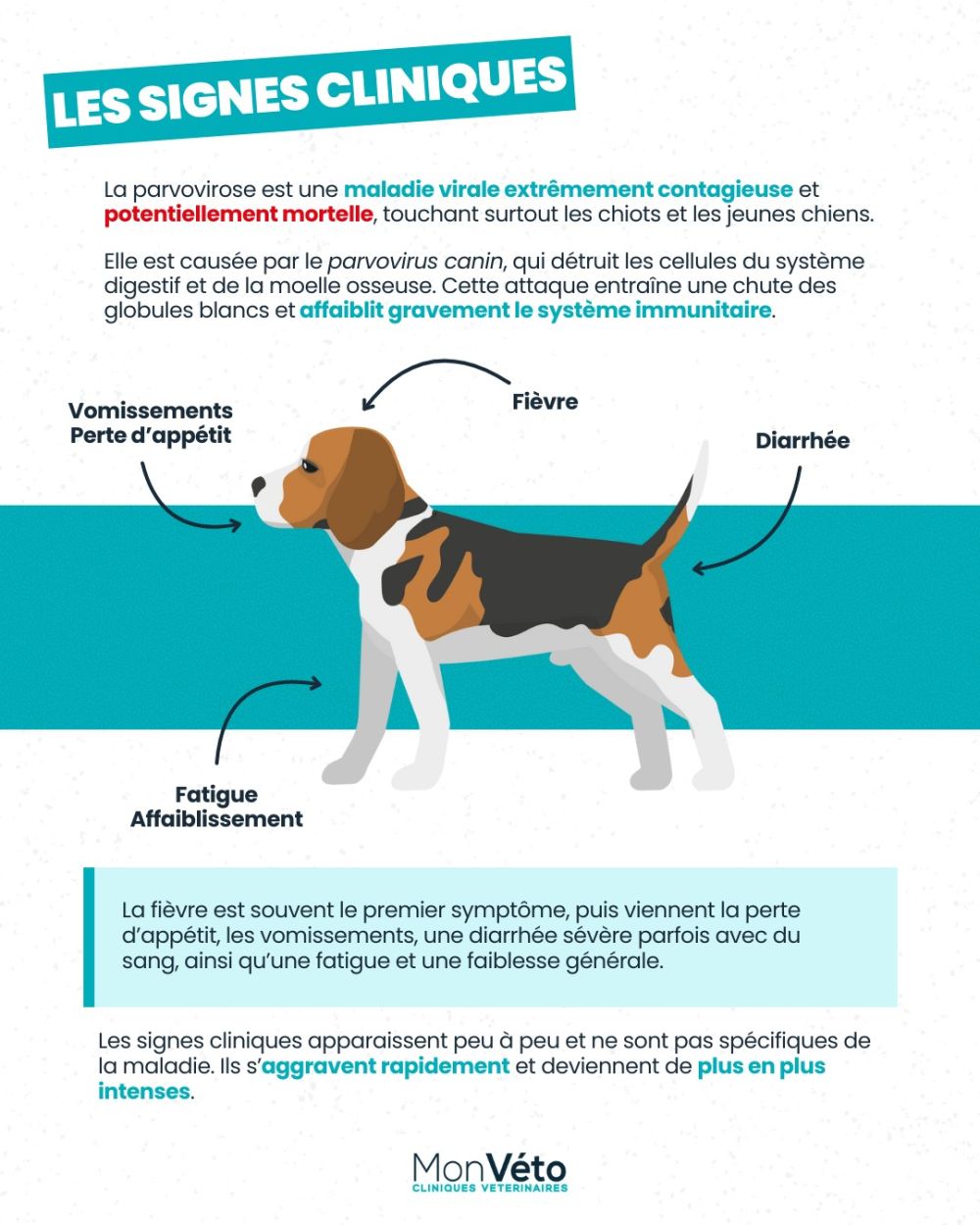 LES SIGNES CLINIQUES

La parvovirose est une maladie virale extrêmement contagieuse et potentiellement mortelle, touchant surtout les chiots et les jeunes chiens.

Elle est causée par le parvovirus canin, qui détruit les cellules du système digestif et de la moelle osseuse. Cette attaque entraîne une chute des globules blancs et affaiblit gravement le système immunitaire.

Vomissements
Perte d'appétit

Fièvre

Diarrhée

Fatigue
Affaiblissement

La fièvre est souvent le premier symptôme, puis viennent la perte d'appétit, les vomissements, une diarrhée sévère parfois avec du sang, ainsi qu'une fatigue et une faiblesse générale.

Les signes cliniques apparaissent peu à peu et ne sont pas spécifiques de la maladie. Ils s'aggravent rapidement et deviennent de plus en plus intenses.

MonVéto
CLINIQUES VETERINAIRES